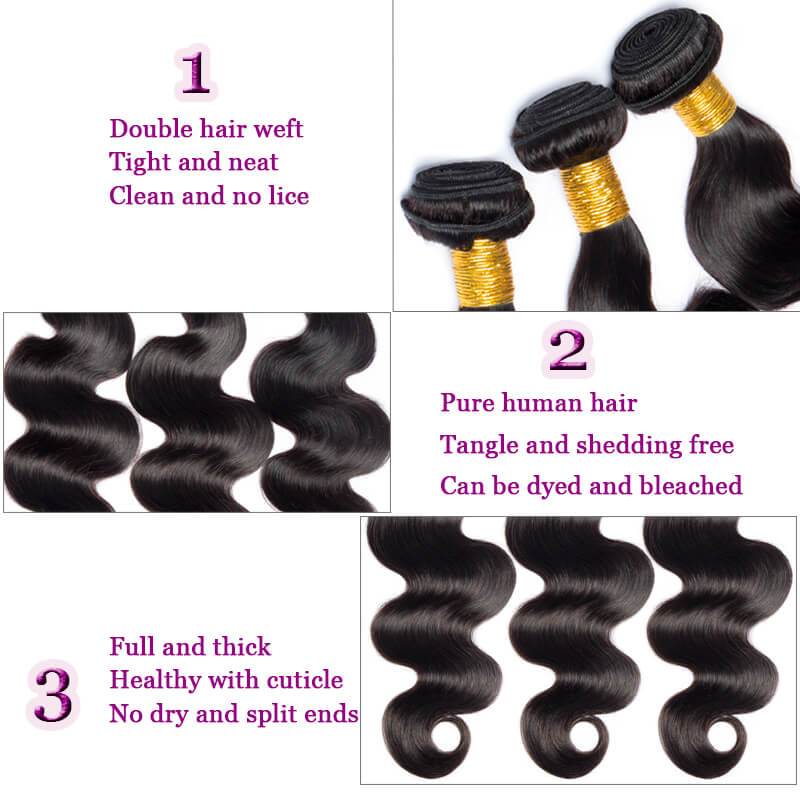 1

Double hair weft
Tight and neat
Clean and no lice

2

Pure human hair
Tangle and shedding free
Can be dyed and bleached

3

Full and thick
Healthy with cuticle
No dry and split ends